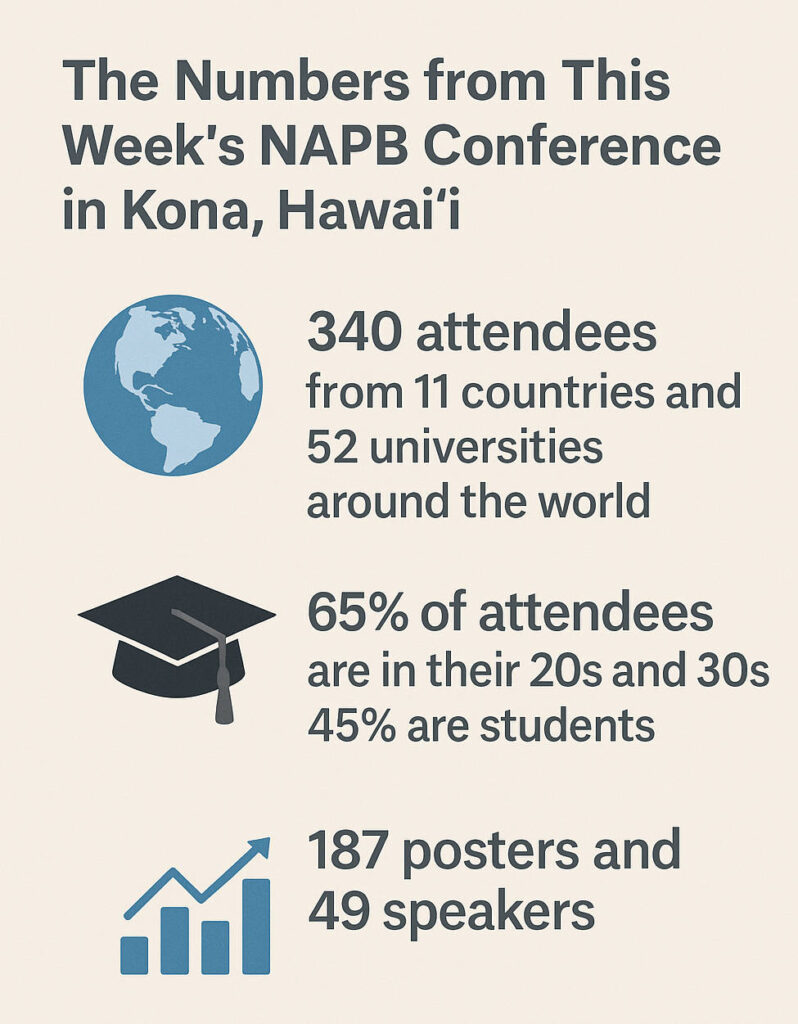 The Numbers from This Week's NAPB Conference in Kona, Hawai'i

340 attendees
from 11 countries and 52 universities around the world

65% of attendees
are in their 20s and 30s
45% are students

187 posters and 49 speakers