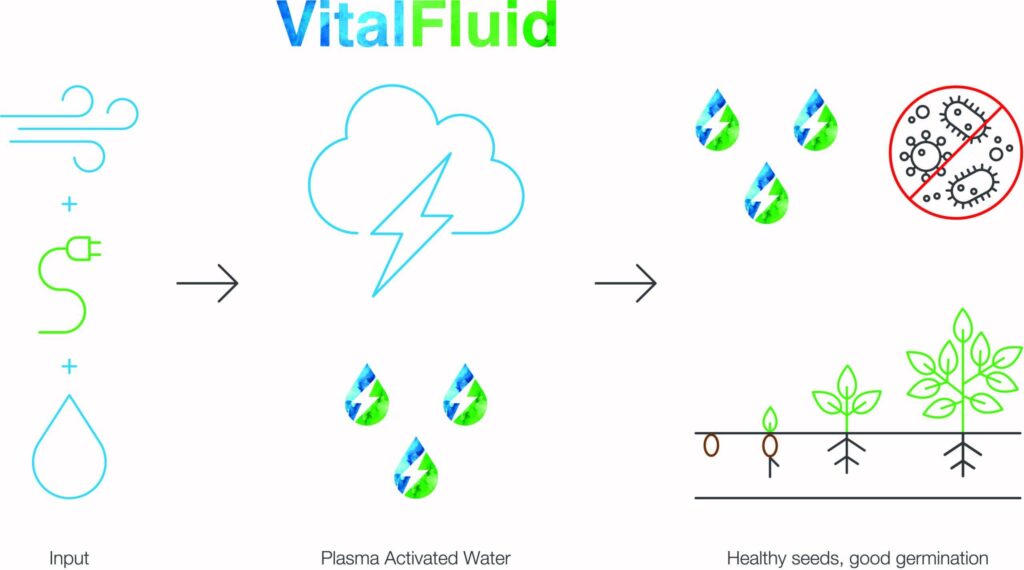 VitalFluid

+

+

Input

Plasma Activated Water

Healthy seeds, good germination